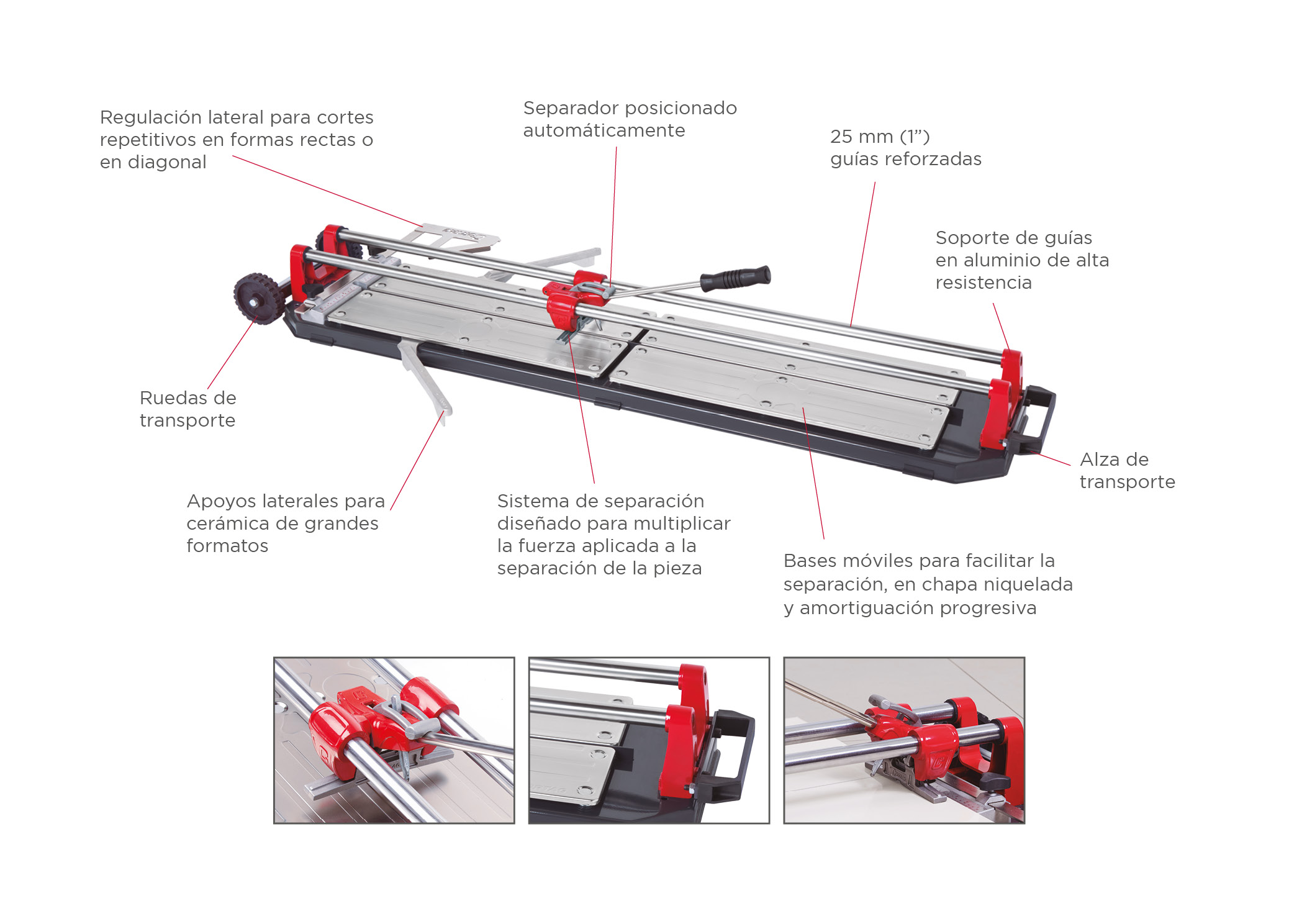 Regulación lateral para cortes repetitivos en formas rectas o en diagonal

Separador posicionado automáticamente

25 mm (1”) guías reforzadas

Soporte de guías en aluminio de alta resistencia

Ruedas de transporte

Alza de transporte

Apoyos laterales para cerámica de grandes formatos

Sistema de separación diseñado para multiplicar la fuerza aplicada a la separación de la pieza

Bases móviles para facilitar la separación, en chapa niquelada y amortiguación progresiva